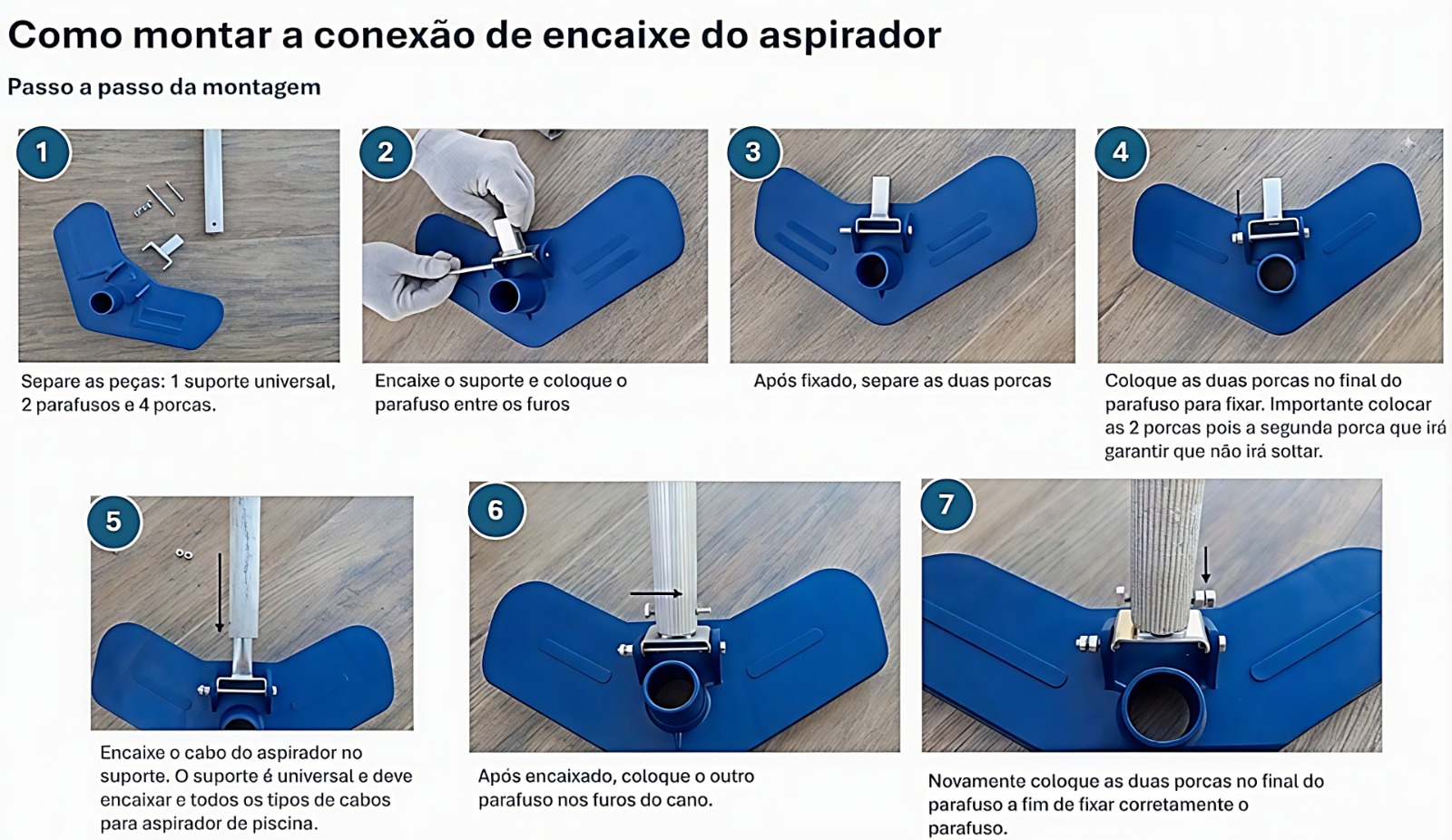 Como montar a conexão de encaixe do aspirador

Passo a passo da montagem

1

Separe as peças: 1 suporte universal, 2 parafusos e 4 porcas.

2

Encaixe o suporte e coloque o parafuso entre os furos

3

Após fixado, separe as duas porcas

4

Coloque as duas porcas no final do parafuso para fixar. Importante colocar as 2 porcas pois a segunda porca que irá garantir que não irá soltar.

5

Encaixe o cabo do aspirador no suporte. O suporte é universal e deve encaixar e todos os tipos de cabos para aspirador de piscina.

6

Após encaixado, coloque o outro parafuso nos furos do cano.

7

Novamente coloque as duas porcas no final do parafuso a fim de fixar corretamente o parafuso.